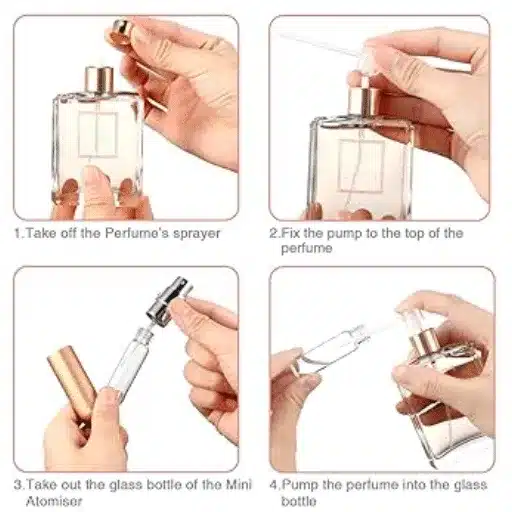 1.Take off the Perfume's sprayer

2.Fix the pump to the top of the perfume

3.Take out the glass bottle of the Mini Atomiser

4.Pump the perfume into the glass bottle